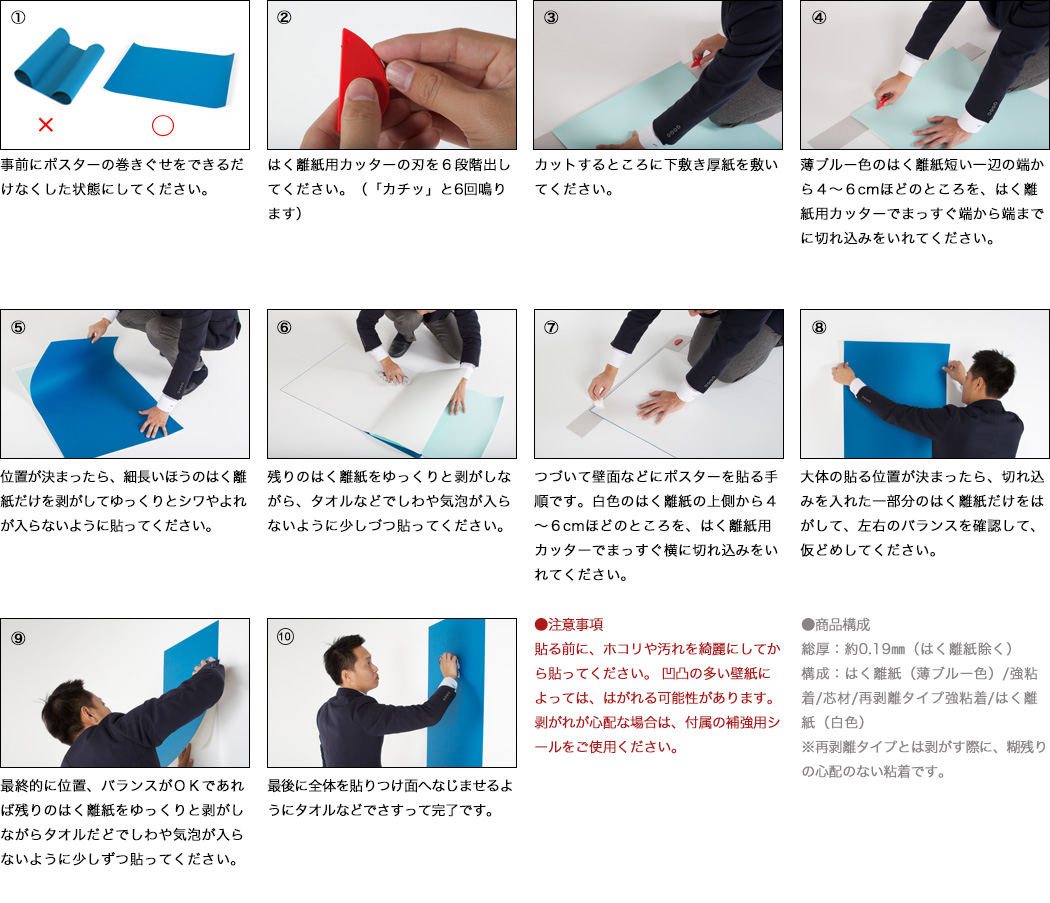 ①

×

○

事前にポスターの巻きぐせをできるだけなくした状態にしてください。

②

はく離紙用カッターの刃を６段階出してください。（「カチッ」と6回鳴ります）

③

カットするところに下敷き厚紙を敷いてください。

④

薄ブルー色のはく離紙短い一辺の端から４～６cmほどのところを、はく離紙用カッターでまっすぐ端から端までに切れ込みをいれてください。

⑤

位置が決まったら、細長いほうのはく離紙だけを剥がしてゆっくりとシワやよれが入らないように貼ってください。

⑥

残りのはく離紙をゆっくりと剥がしながら、タオルなどでしわや気泡が入らないように少しづつ貼ってください。

⑦

つづいて壁面などにポスターを貼る手順です。白色のはく離紙の上側から４～６cmほどのところを、はく離紙用カッターでまっすぐ横に切れ込みをいれてください。

⑧

大体の貼る位置が決まったら、切れ込みを入れた一部分のはく離紙だけをはがして、左右のバランスを確認して、仮どめしてください。

⑨

最終的に位置、バランスがＯＫであれば残りのはく離紙をゆっくりと剥がしながらタオルだどでしわや気泡が入らないように少しずつ貼ってください。

⑩

最後に全体を貼りつけ面へなじませるようにタオルなどでさすって完了です。

●注意事項
貼る前に、ホコリや汚れを綺麗にしてから貼ってください。 凹凸の多い壁紙によっては、はがれる可能性があります。剥がれが心配な場合は、付属の補強用シールをご使用ください。

●商品構成
総厚：約0.19㎜（はく離紙除く）
構成：はく離紙（薄ブルー色）/強粘着/芯材/再剥離タイプ強粘着/はく離紙（白色）
※再剥離タイプとは剥がす際に、糊残りの心配のない粘着です。